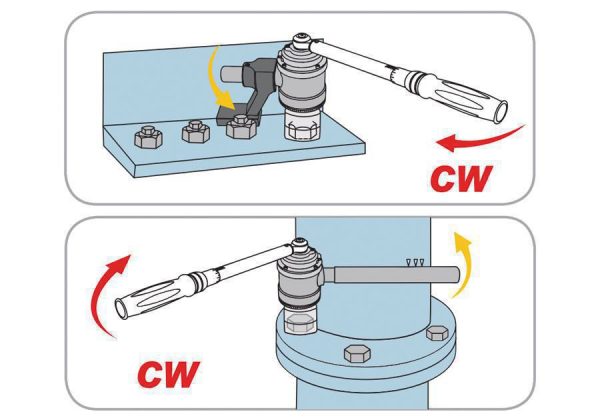 CW

CW