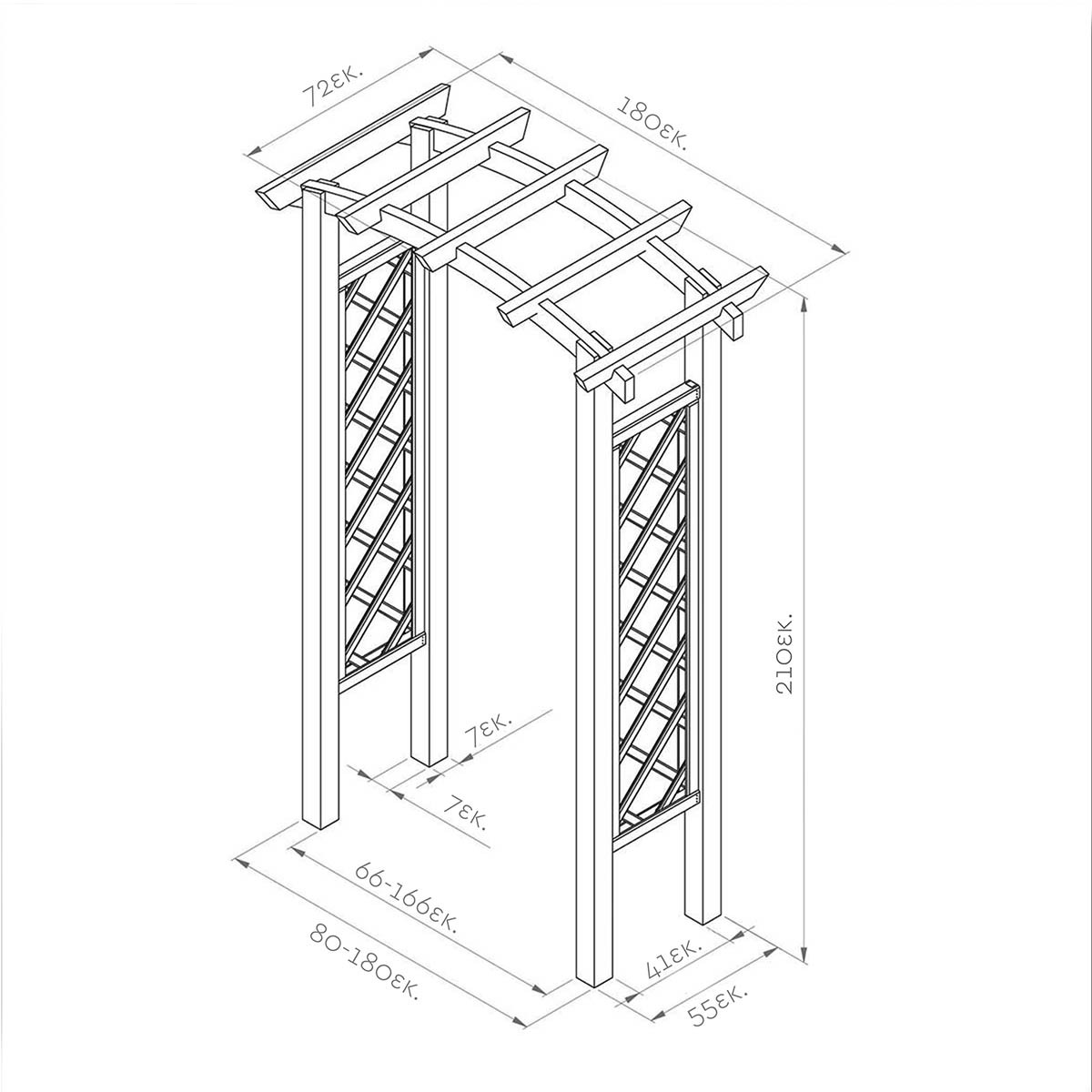 72εκ.

180εκ.

210εκ.

7εκ.

7εκ.

66-166εκ.

80-180εκ.

41εκ.

55εκ.