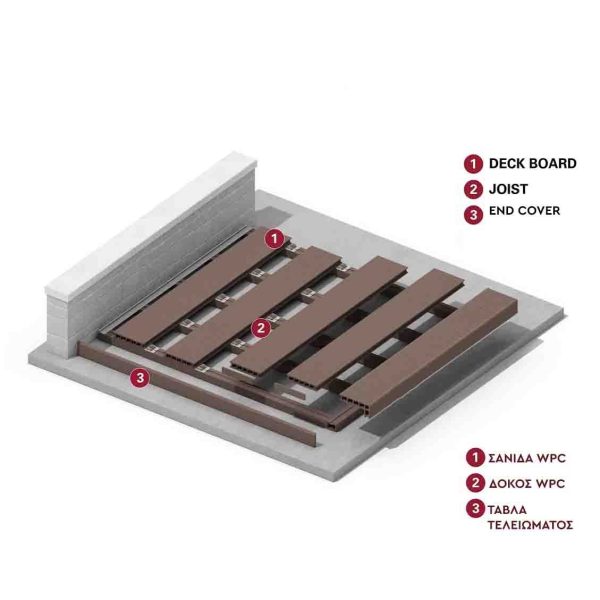 1 DECK BOARD
2 JOIST
3 END COVER

1

2

3

1 ΣΑΝΙΔΑ WPC
2 ΔΟΚΟΣ WPC
3 ΤΑΒΛΑ ΤΕΛΕΙΩΜΑΤΟΣ