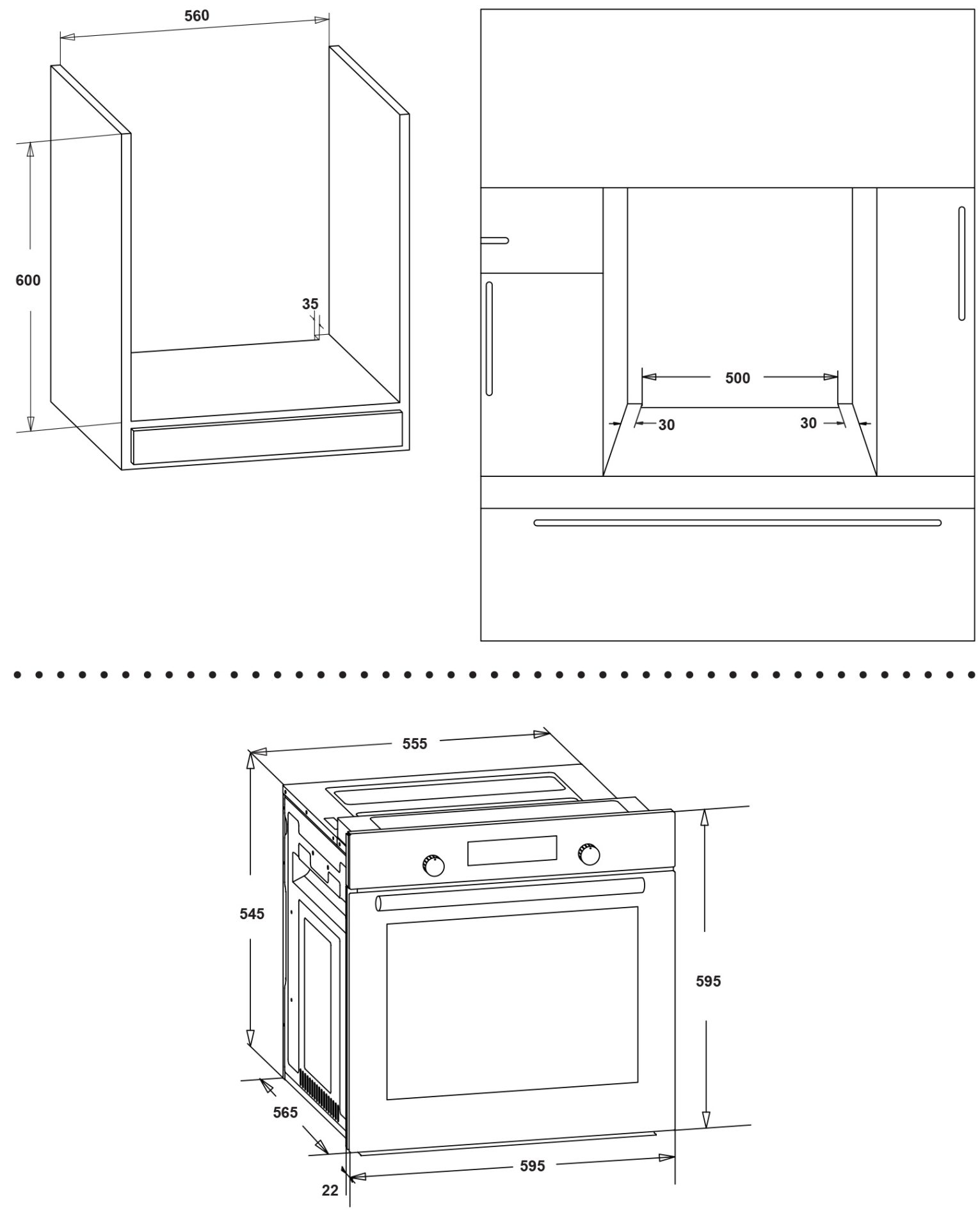 560

600

35

500

30

30

555

545

595

565

595

22