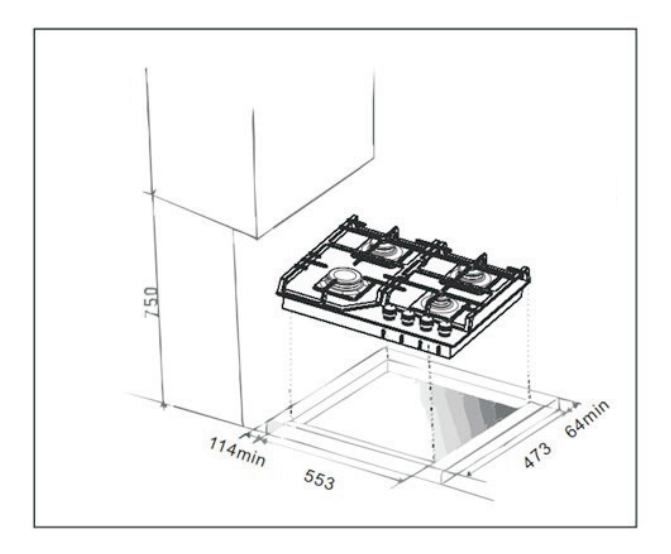 750
114min
553
473
64min