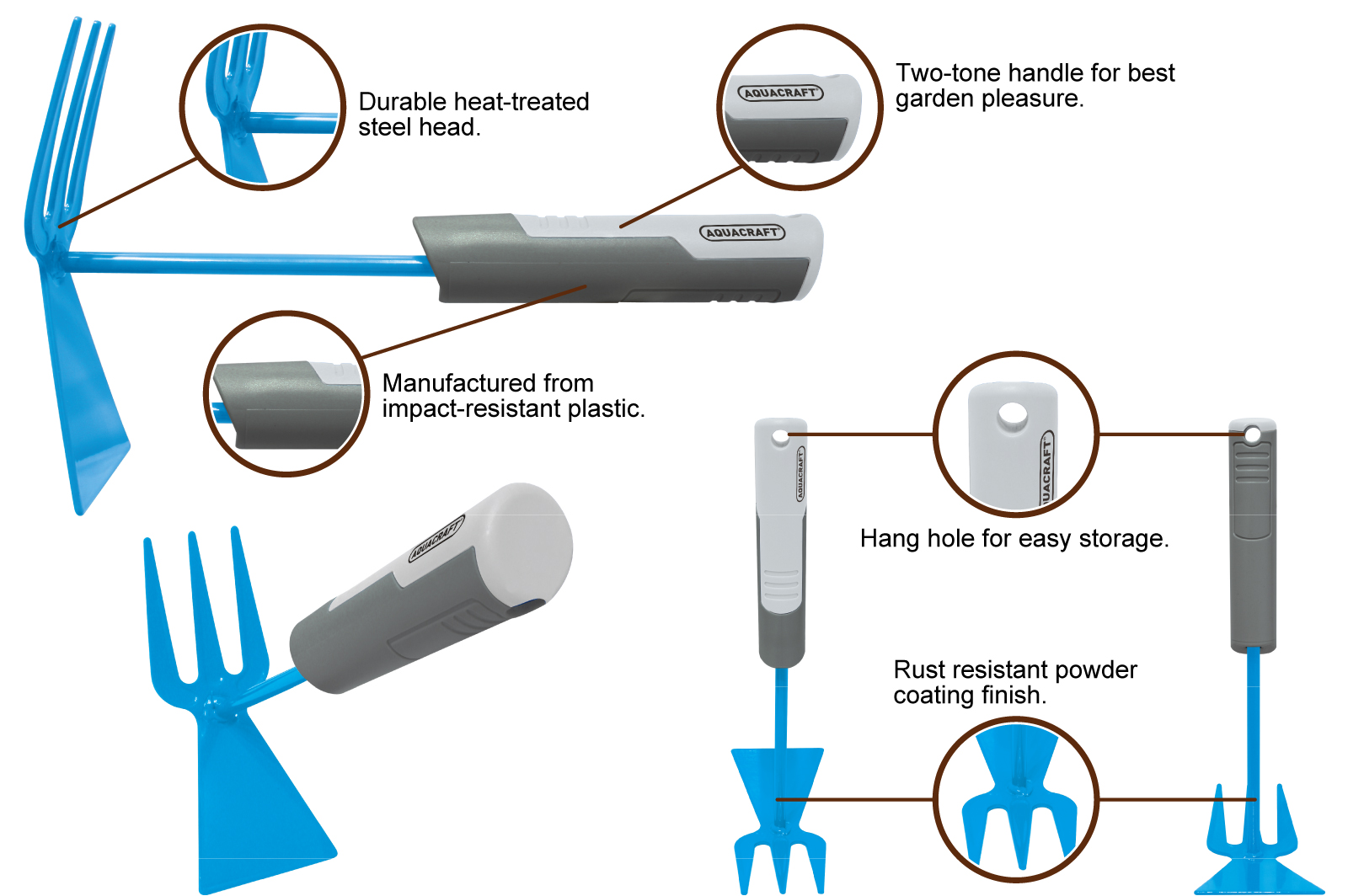 Durable heat-treated steel head.

AQUACRAFT

Two-tone handle for best garden pleasure.

AQUACRAFT

Manufactured from impact-resistant plastic.

AQUACRAFT

AQUACRAFT

UACRAFT

Hang hole for easy storage.

Rust resistant powder coating finish.